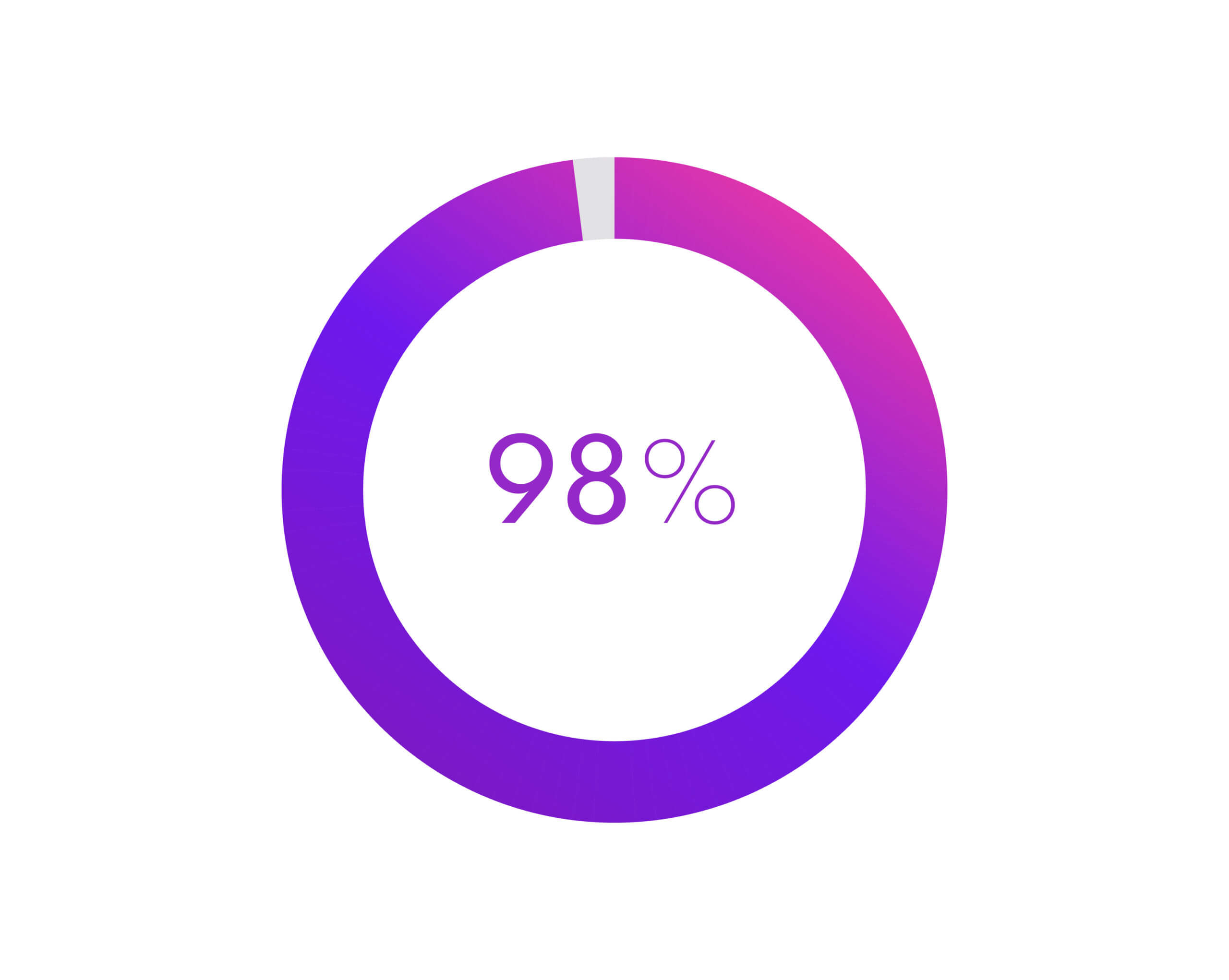 98%